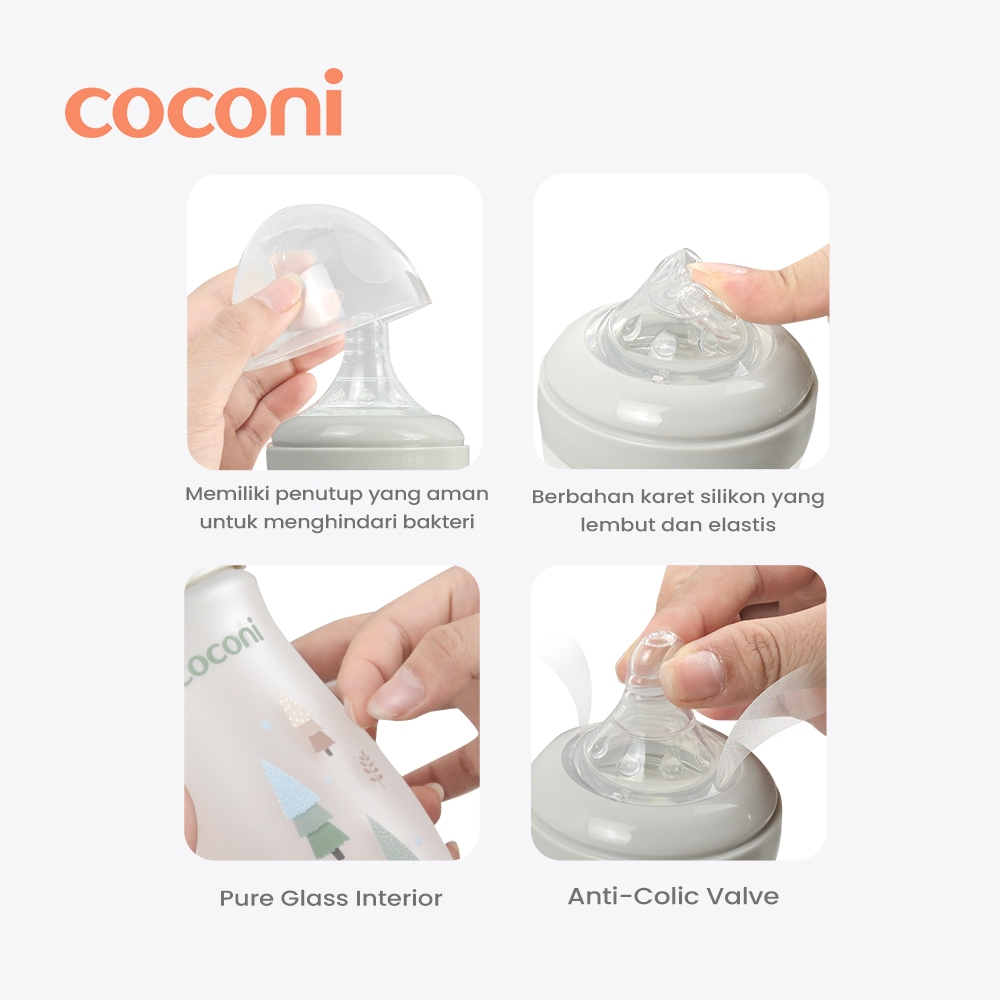 coconi

Memiliki penutup yang aman untuk menghindari bakteri

Berbahan karet silikon yang lembut dan elastis

coconi

Pure Glass Interior

Anti-Colic Valve