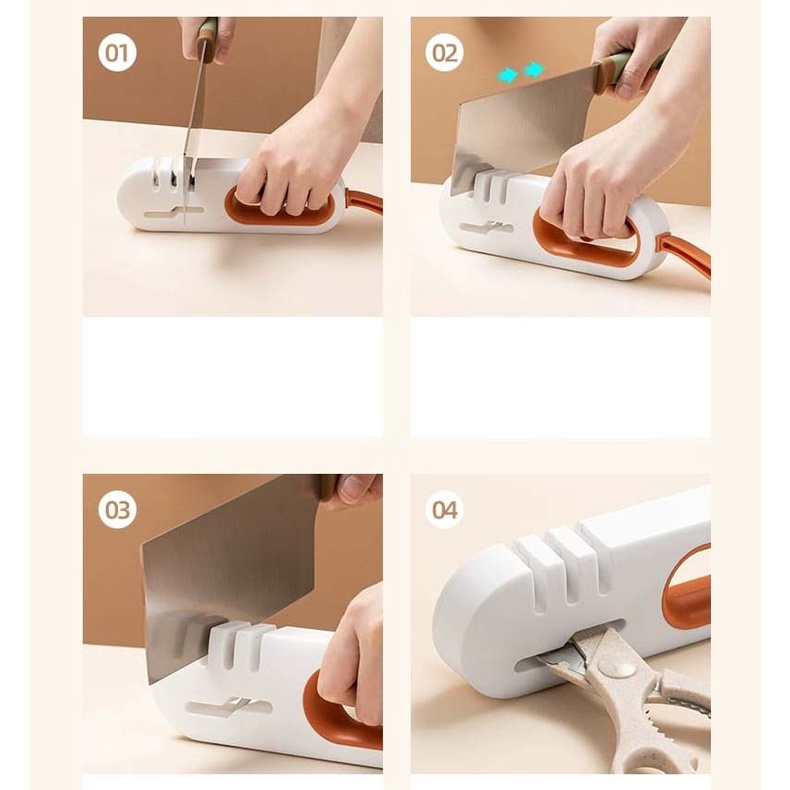 01

02

03

04